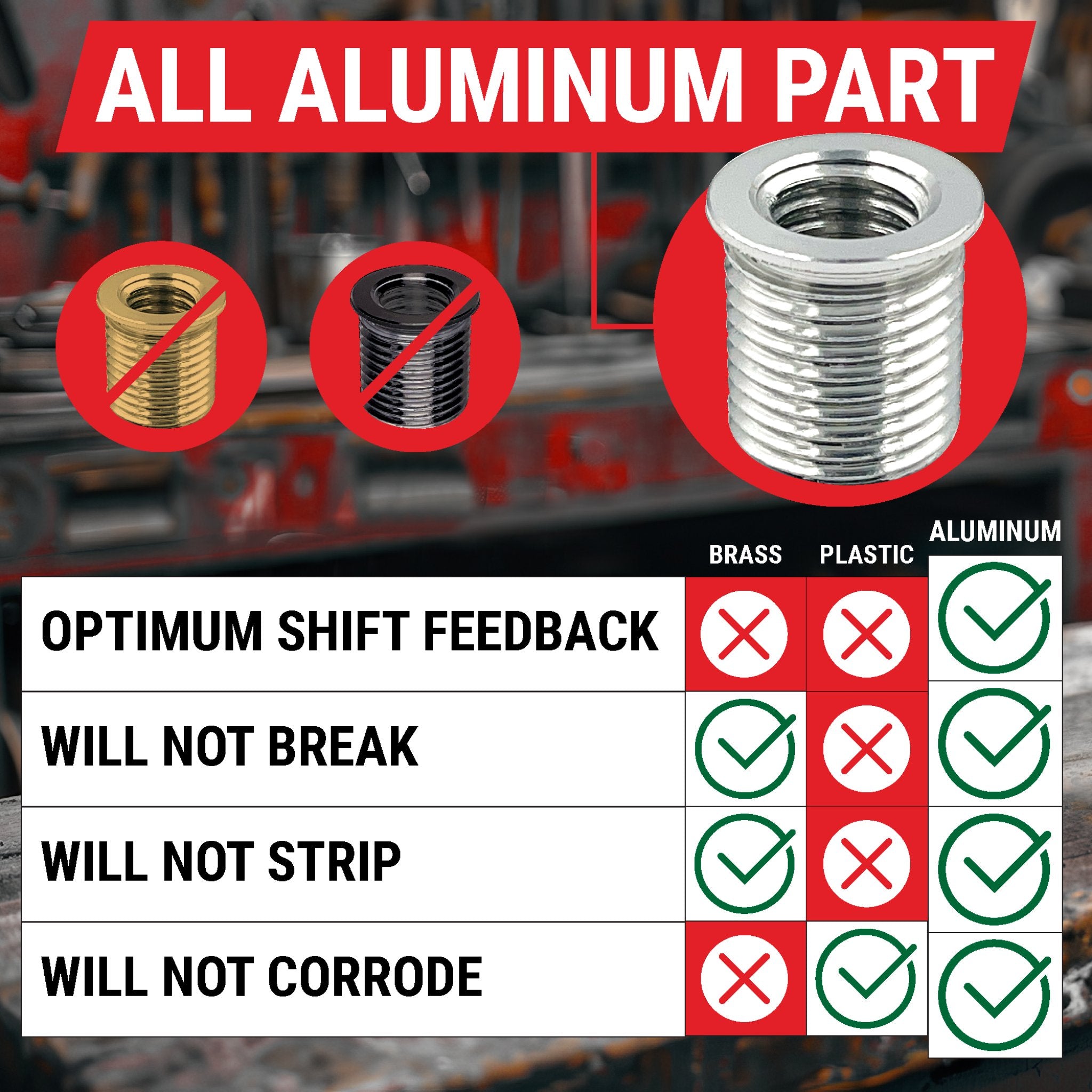 ALL ALUMINUM PART

| | BRASS | PLASTIC | ALUMINUM |
|---|---|---|---|
| OPTIMUM SHIFT FEEDBACK | ✗ | ✗ | ✓ |
| WILL NOT BREAK | ✓ | ✗ | ✓ |
| WILL NOT STRIP | ✓ | ✗ | ✓ |
| WILL NOT CORRODE | ✗ | ✓ | ✓ |