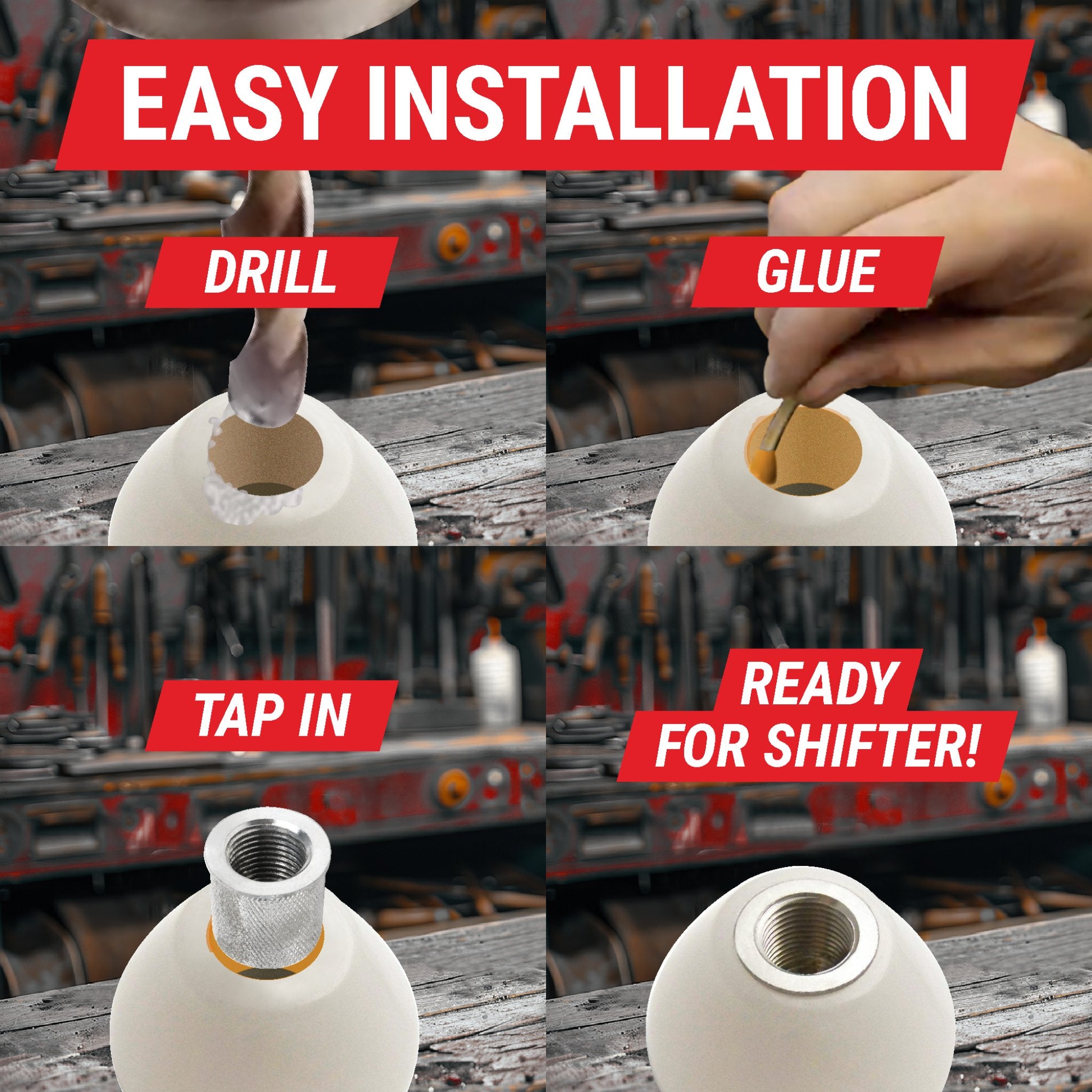 EASY INSTALLATION

DRILL

GLUE

TAP IN

READY FOR SHIFTER!